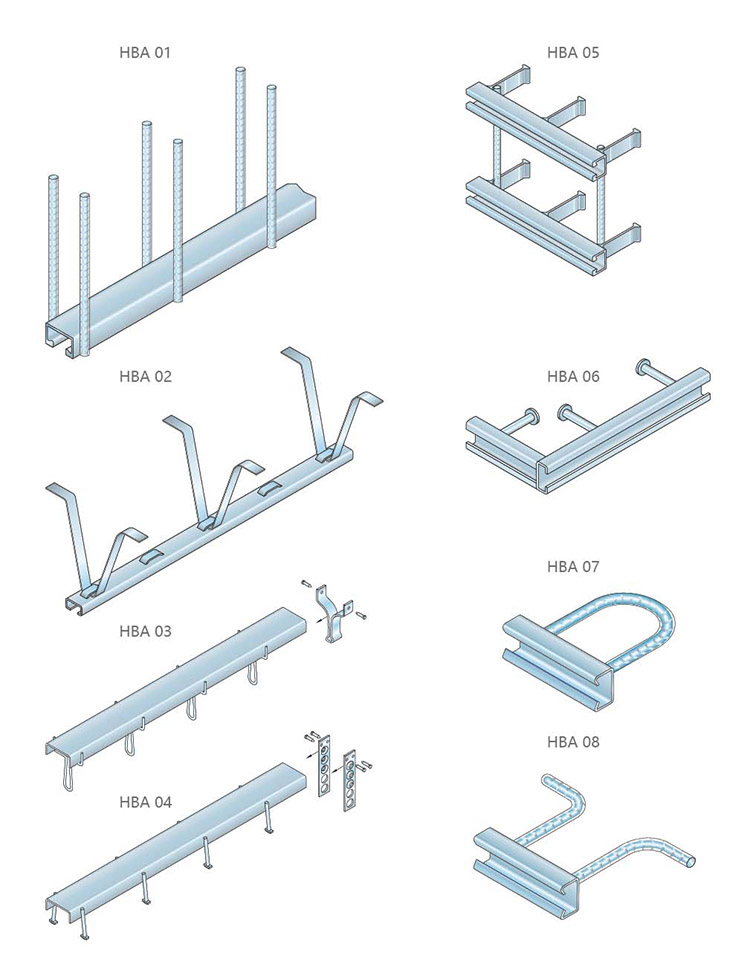 HBA 01

HBA 02

HBA 03

HBA 04

HBA 05

HBA 06

HBA 07

HBA 08